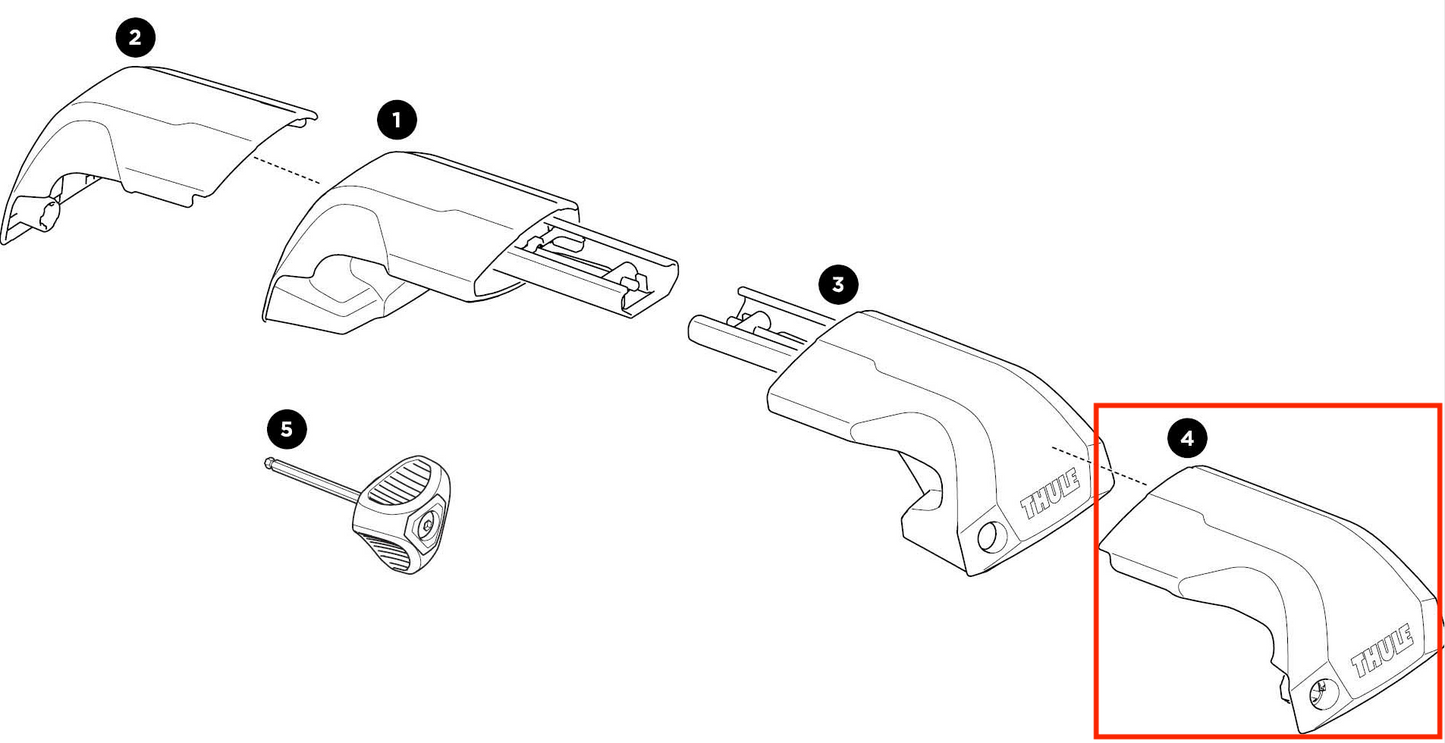 2
1
3
5
THULE
4
THULE