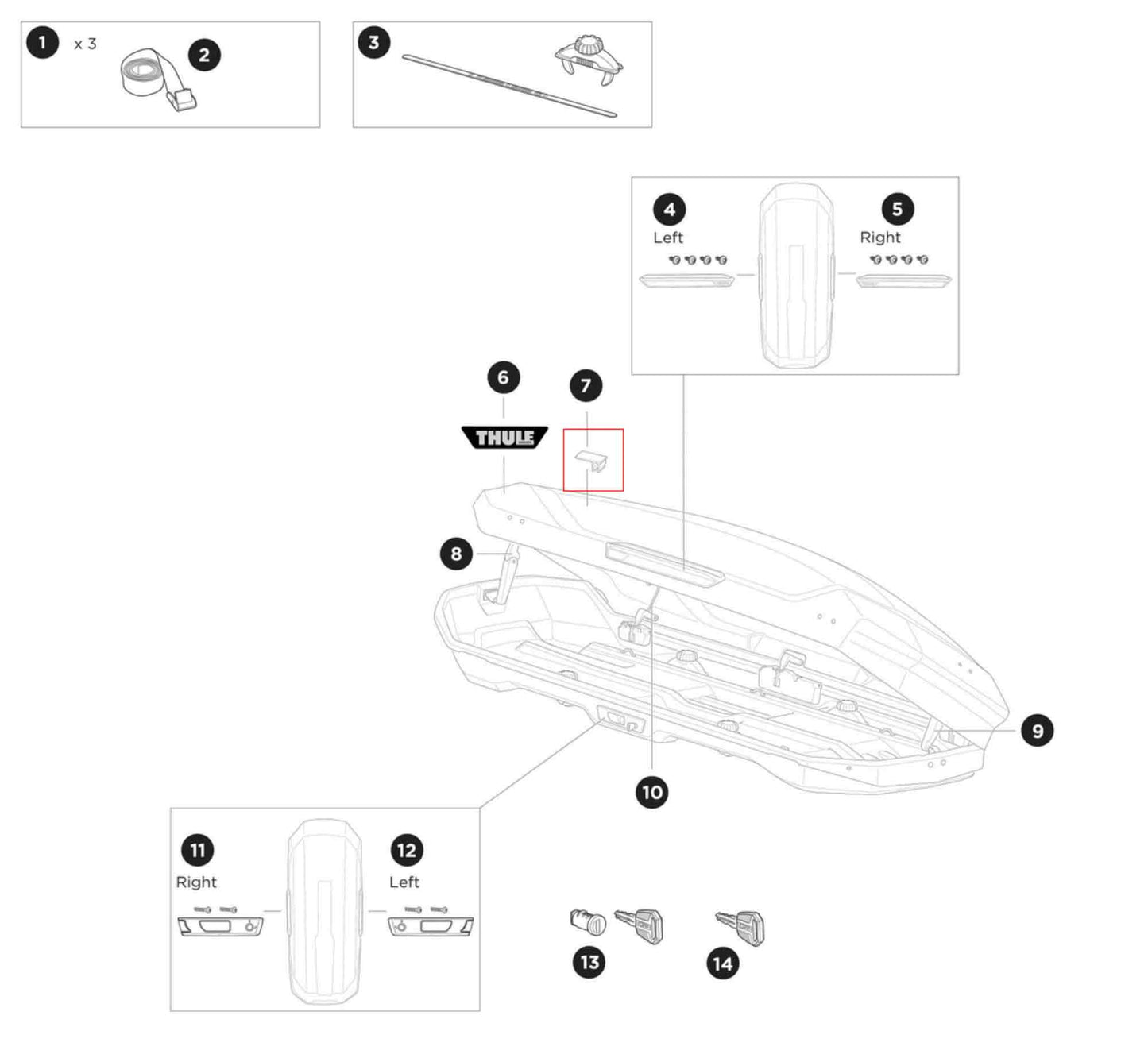 1 x 3
2
3
4
Left
5
Right
6
THULE
7
8
9
10
11
Right
12
Left
13
14