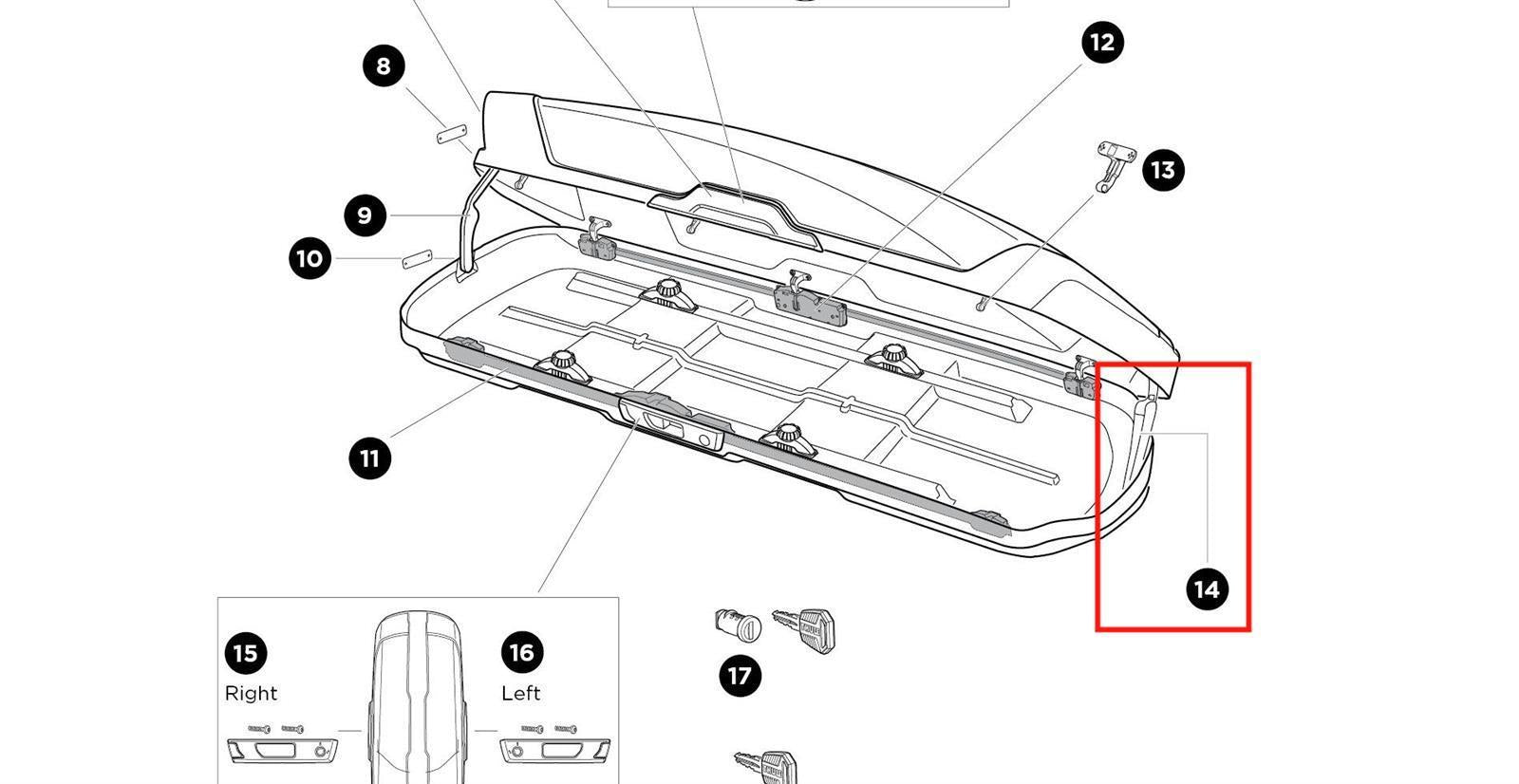 8

12

13

9

10

11

14

15
Right

16
Left

17