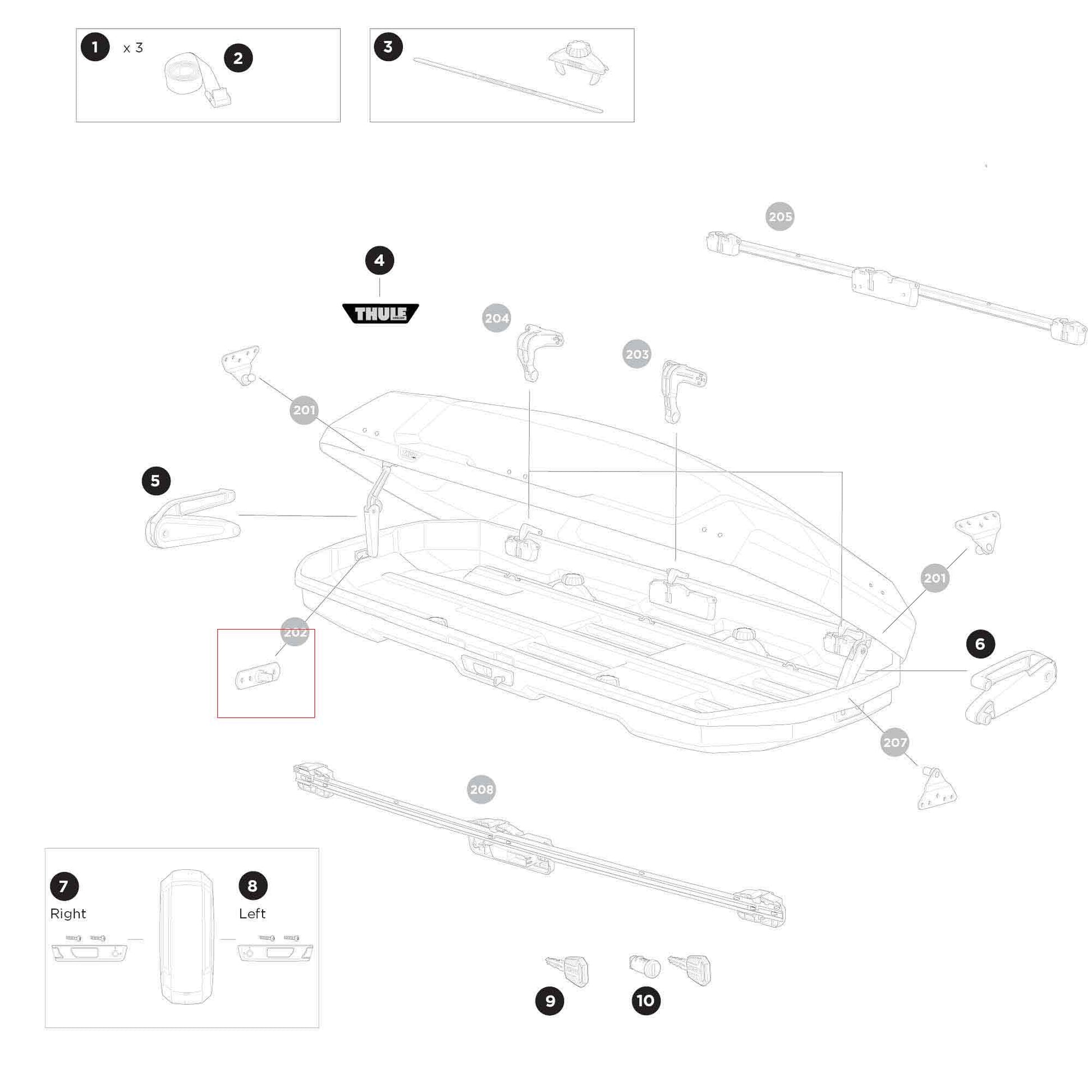 1 x 3
2
3
205
4
THULE
204
203
201
5
201
202
6
207
208
7
Right
8
Left
9
10