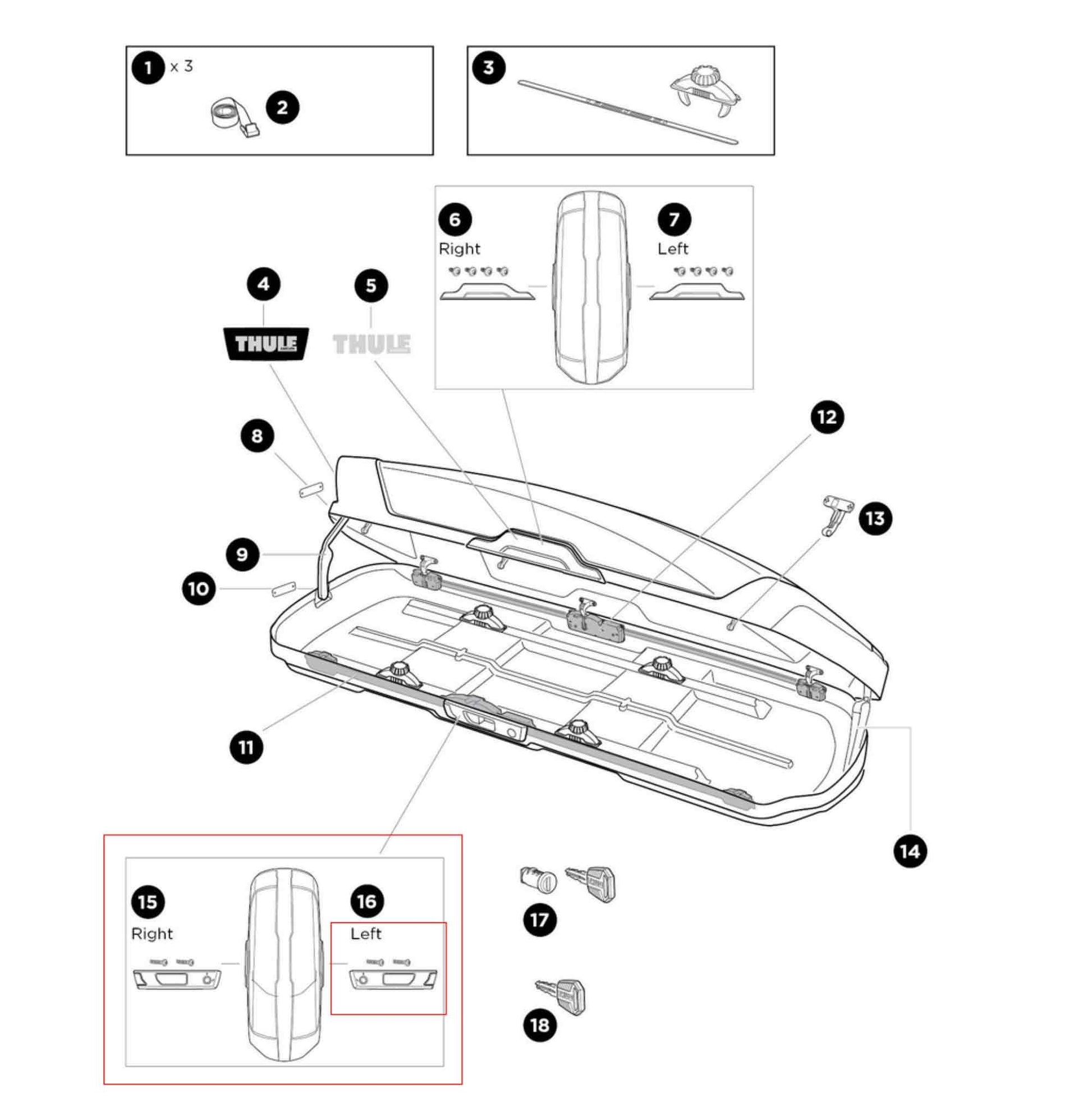 1 x 3
2
3
6
Right
7
Left
4
THULE
5
THULE
8
12
13
9
10
11
14
15
Right
16
Left
17
18