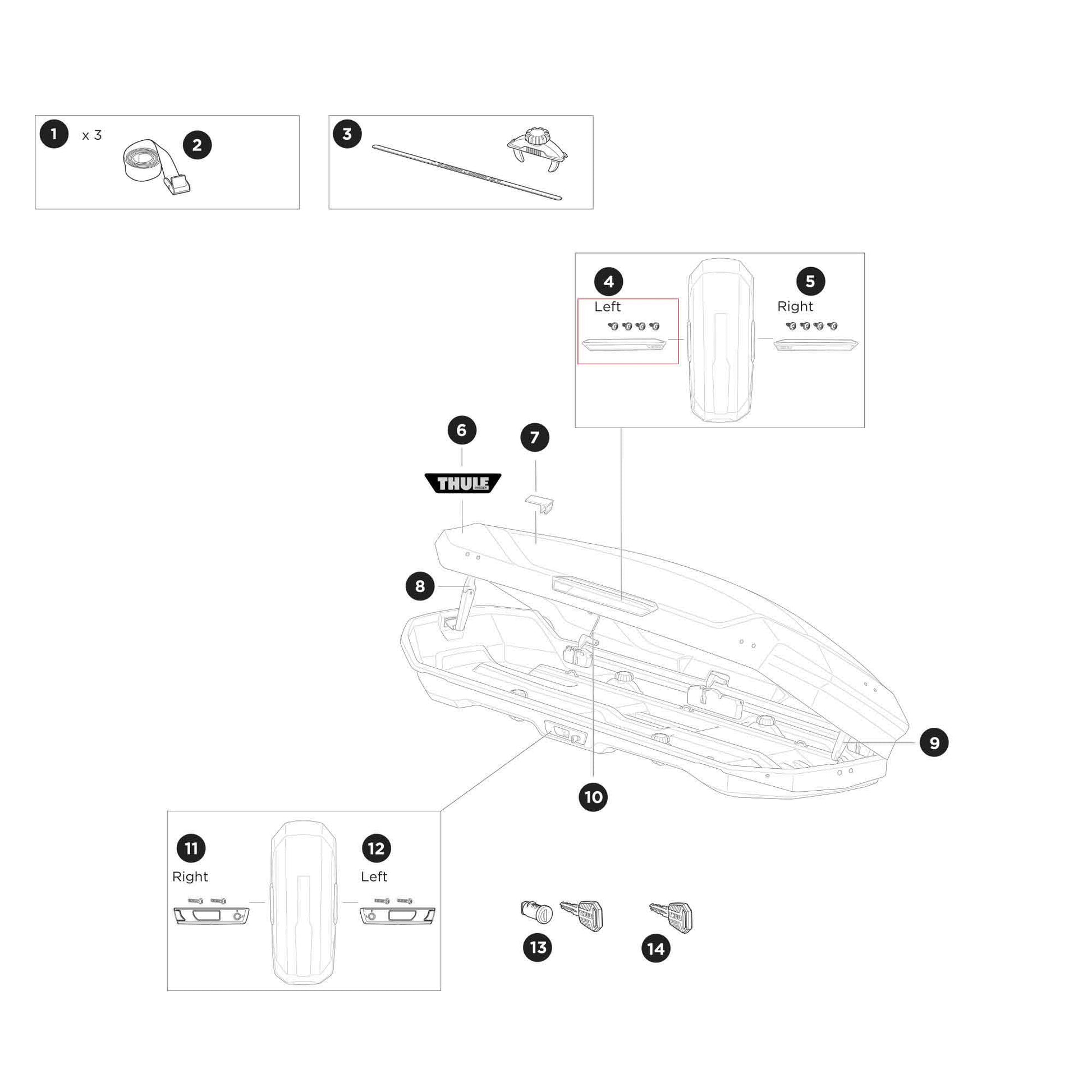 1 x 3
2
3
4
Left
5
Right
6
THULE
7
8
9
10
11
Right
12
Left
13
14