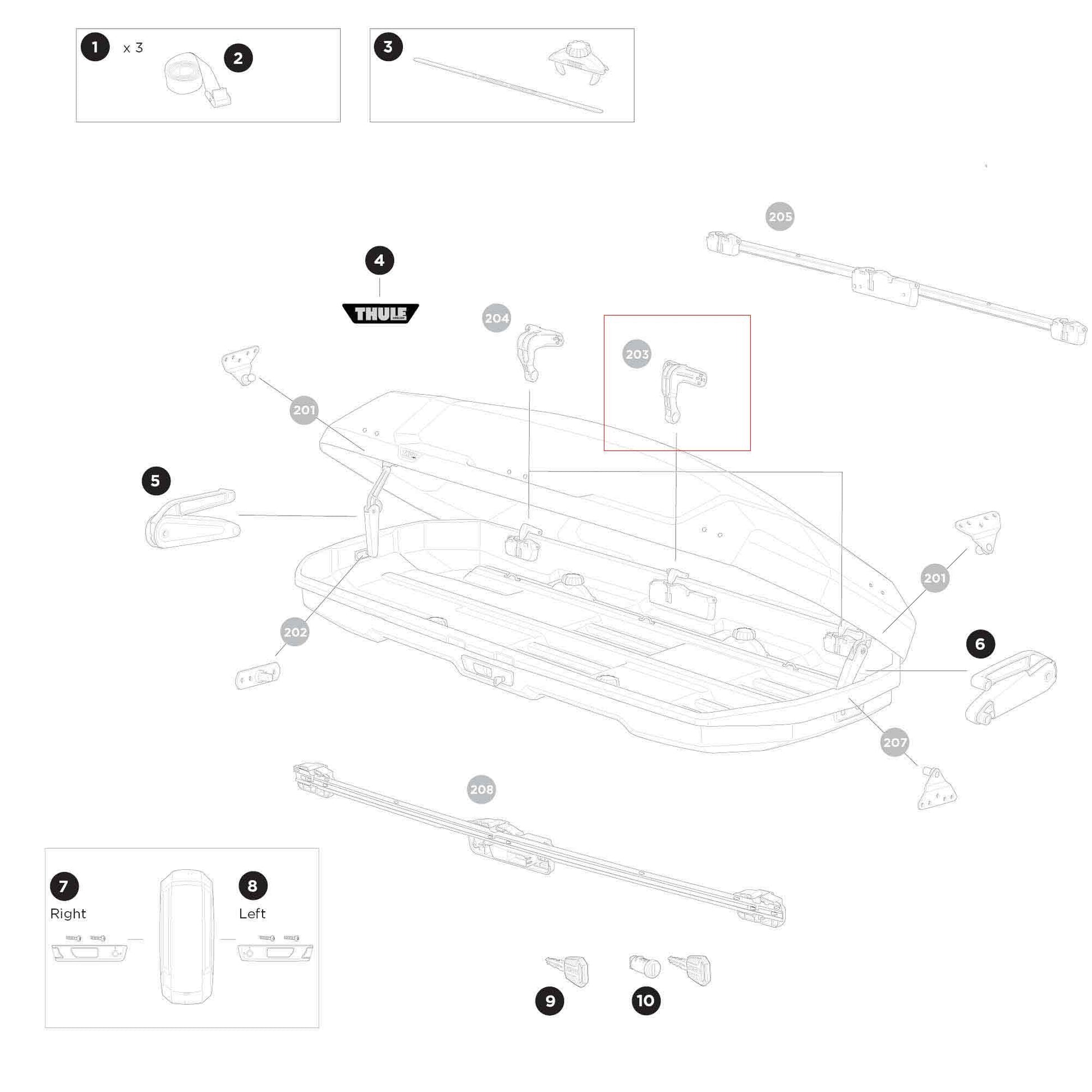 1 x 3

2

3

205

4

THULE

204

203

201

5

201

202

6

207

208

7
Right

8
Left

9

10